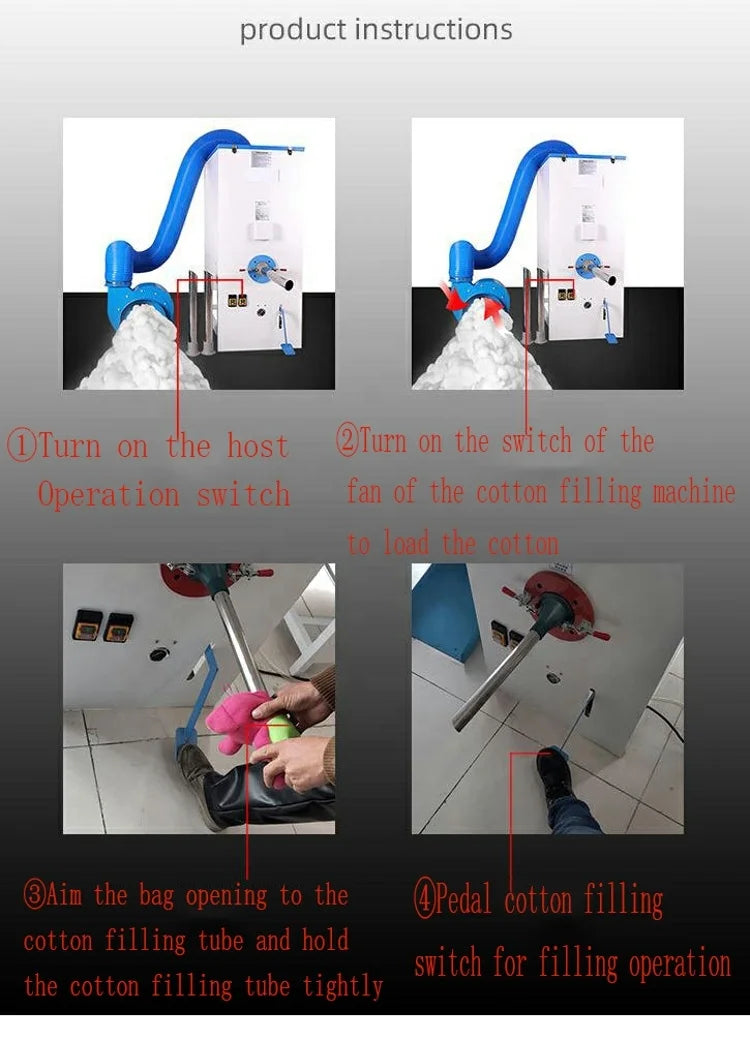 product instructions

①Turn on the host Operation switch

②Turn on the switch of the fan of the cotton filling machine to load the cotton

③Aim the bag opening to the cotton filling tube and hold the cotton filling tube tightly

④Pedal cotton filling switch for filling operation