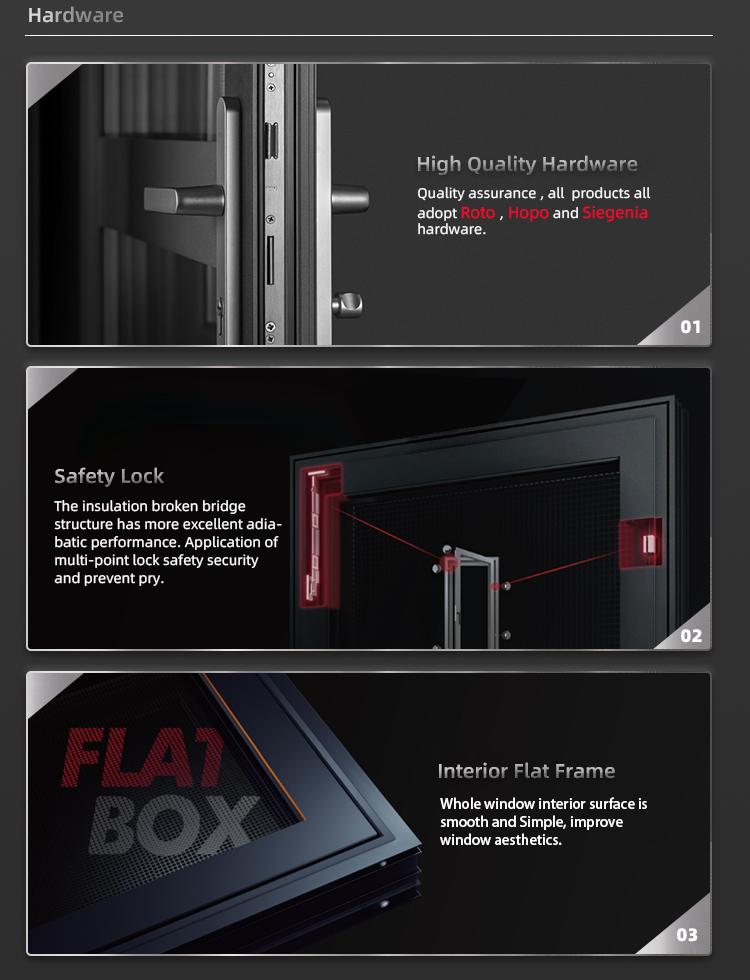 Hardware

High Quality Hardware

Quality assurance , all products all adopt Roto , Hopo and Siegenia hardware.

01

Safety Lock

The insulation broken bridge structure has more excellent adiabatic performance. Application of multi-point lock safety security and prevent pry.

02

FLAT BOX

Interior Flat Frame

Whole window interior surface is smooth and Simple, improve window aesthetics.

03