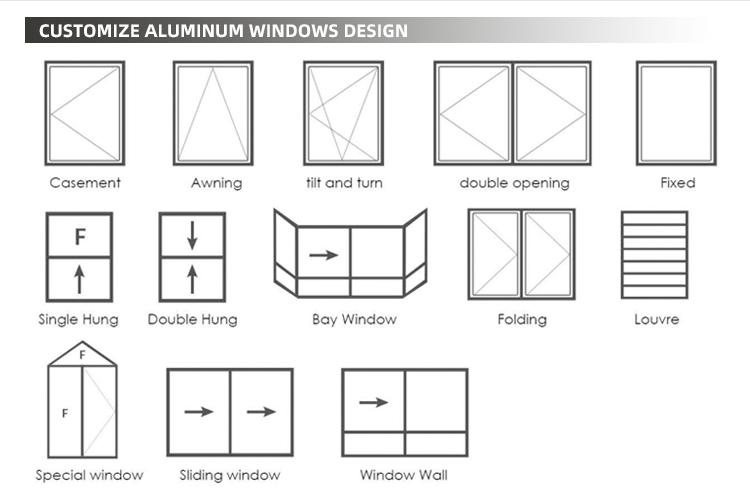 CUSTOMIZE ALUMINUM WINDOWS DESIGN

Casement

Awning

tilt and turn

double opening

Fixed

F

Single Hung

Double Hung

Bay Window

Folding

Louvre

F

F

Special window

Sliding window

Window Wall